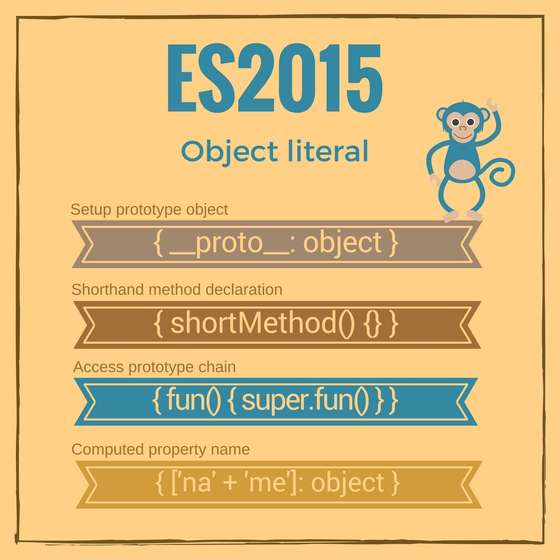 ES2015

Object literal

Setup prototype object

{ __proto__: object }

Shorthand method declaration

{ shortMethod() {} }

Access prototype chain

{ fun() { super.fun() } }

Computed property name

{ ['na' + 'me']: object }